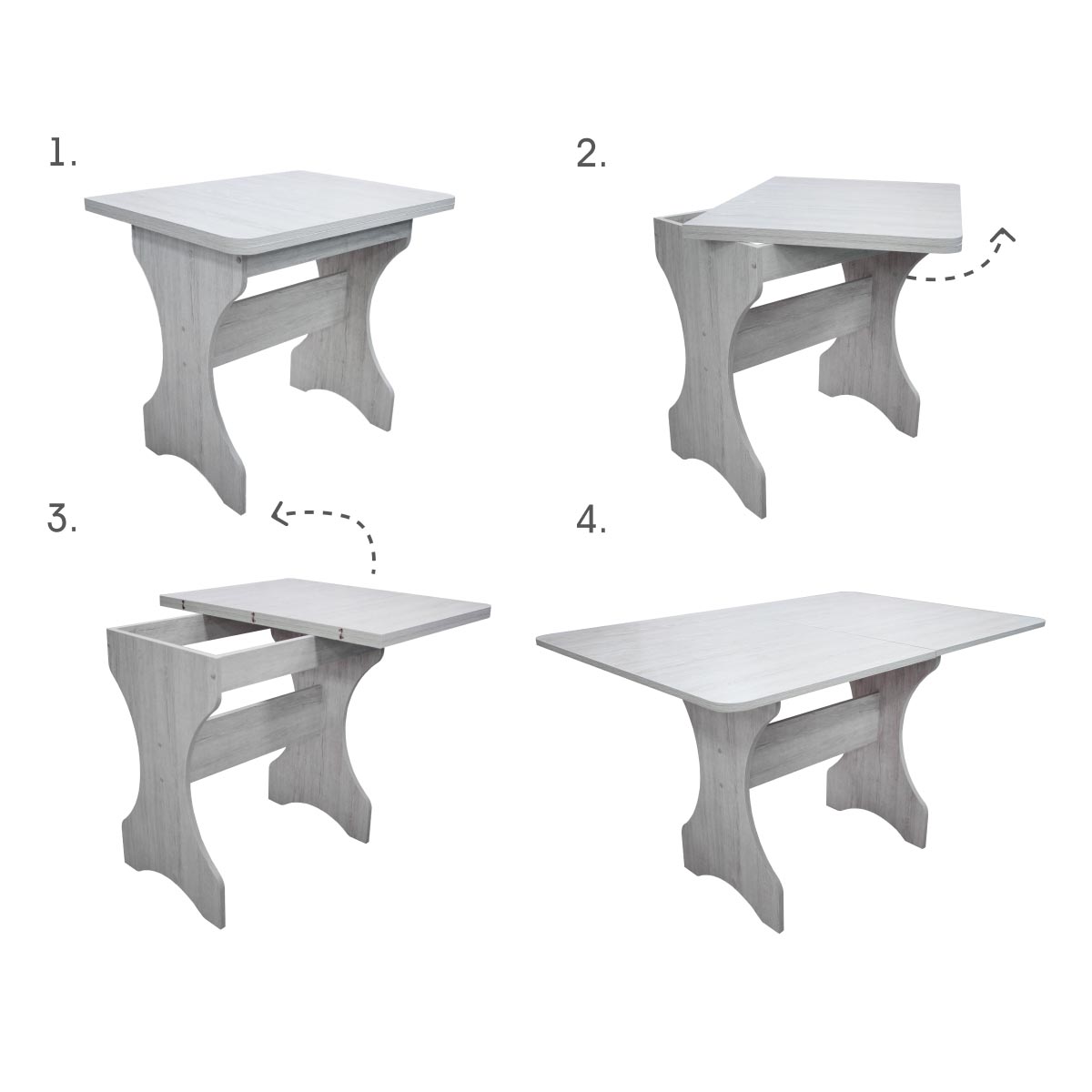 1.

2.

3.

4.